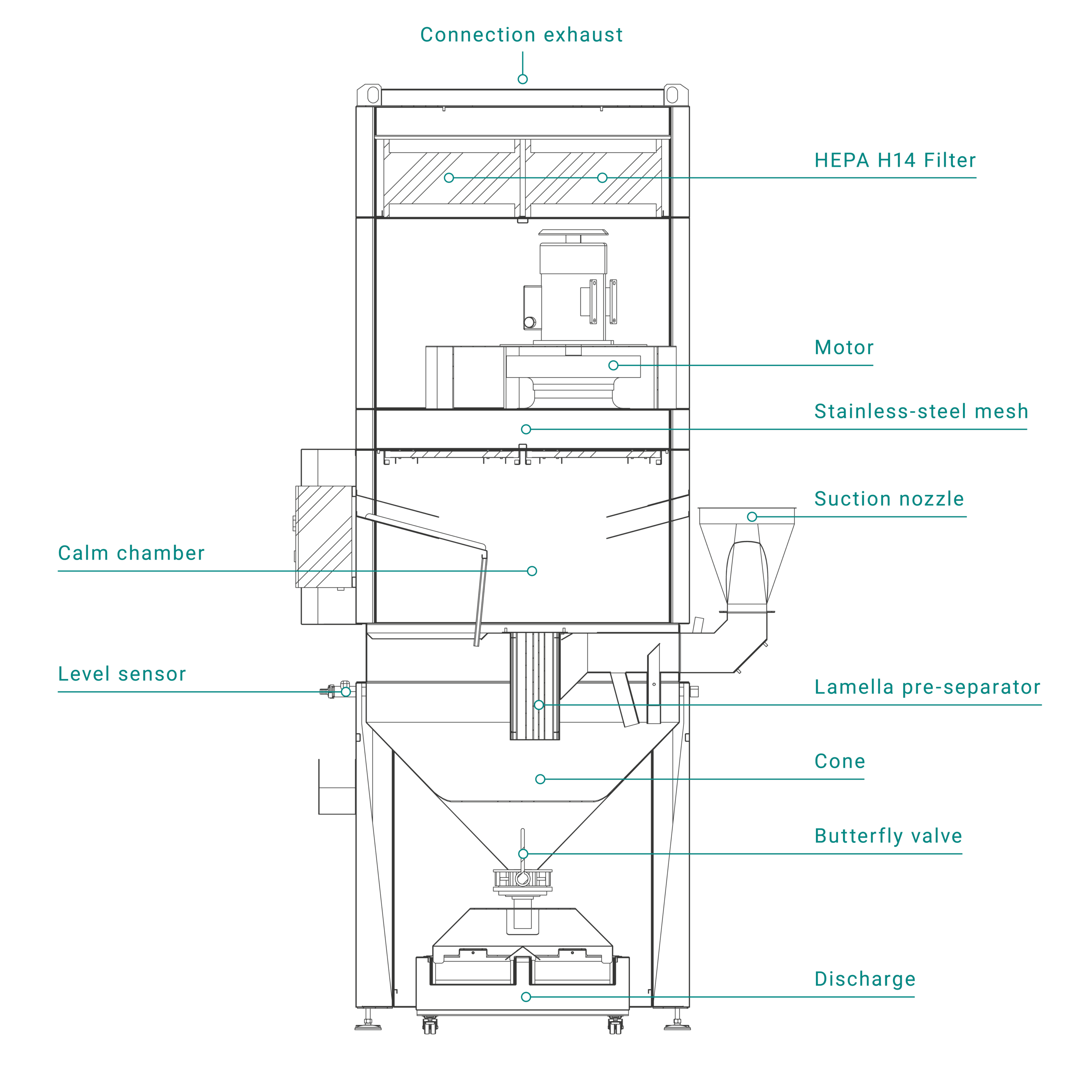 Connection exhaust

HEPA H14 Filter

Motor

Stainless-steel mesh

Suction nozzle

Calm chamber

Level sensor

Lamella pre-separator

Cone

Butterfly valve

Discharge